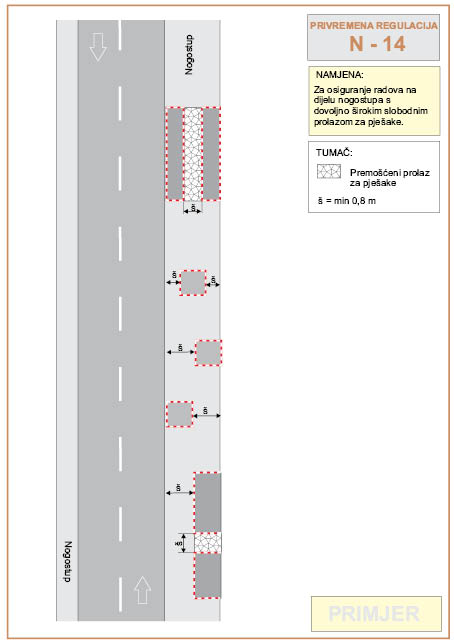 PRIVREMENA REGULACIJA
N - 14

NAMJENA:
Za osiguranje radova na dijelu nogostupa s dovoljno širokim slobodnim prolazom za pješake.

TUMAČ:
Premošćeni prolaz za pješake
š = min 0,8 m

Nogostup

š
š
š
š
š
š
š

Nogostup

PRIMJER