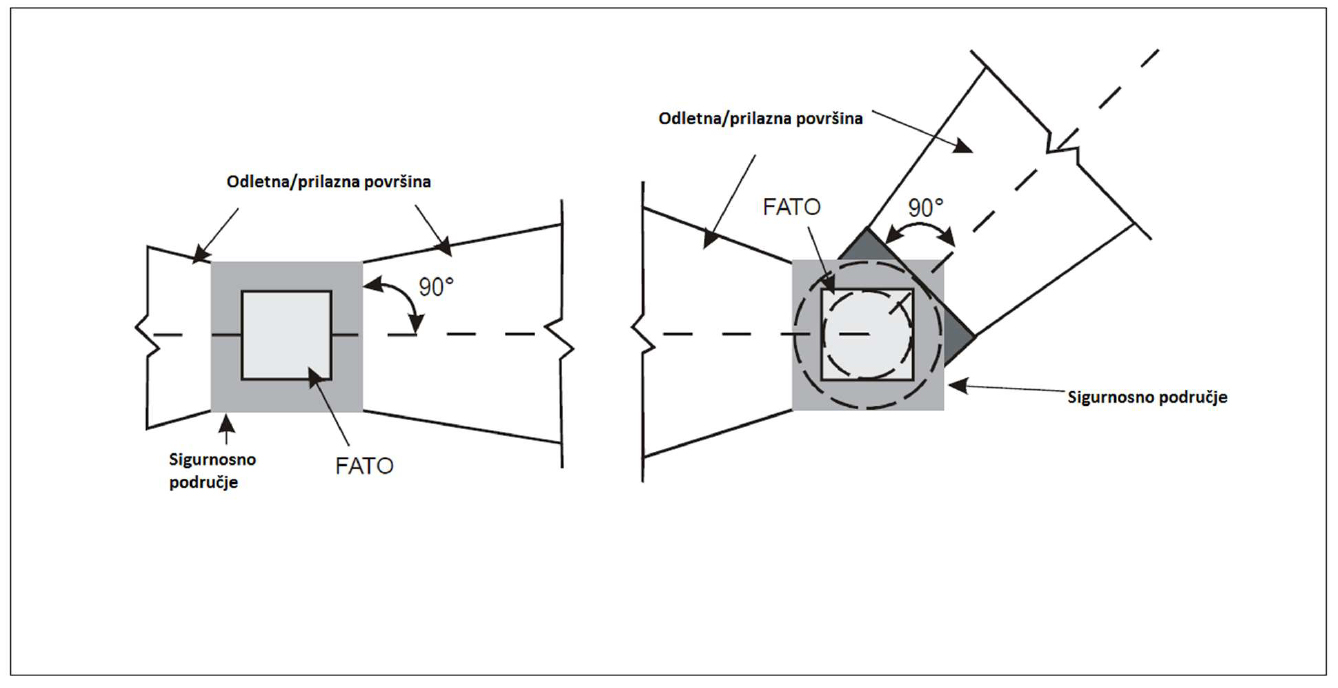 Odletna/prilazna površina

90°

Sigurnosno područje

FATO

Odletna/prilazna površina

FATO

90°

Sigurnosno područje