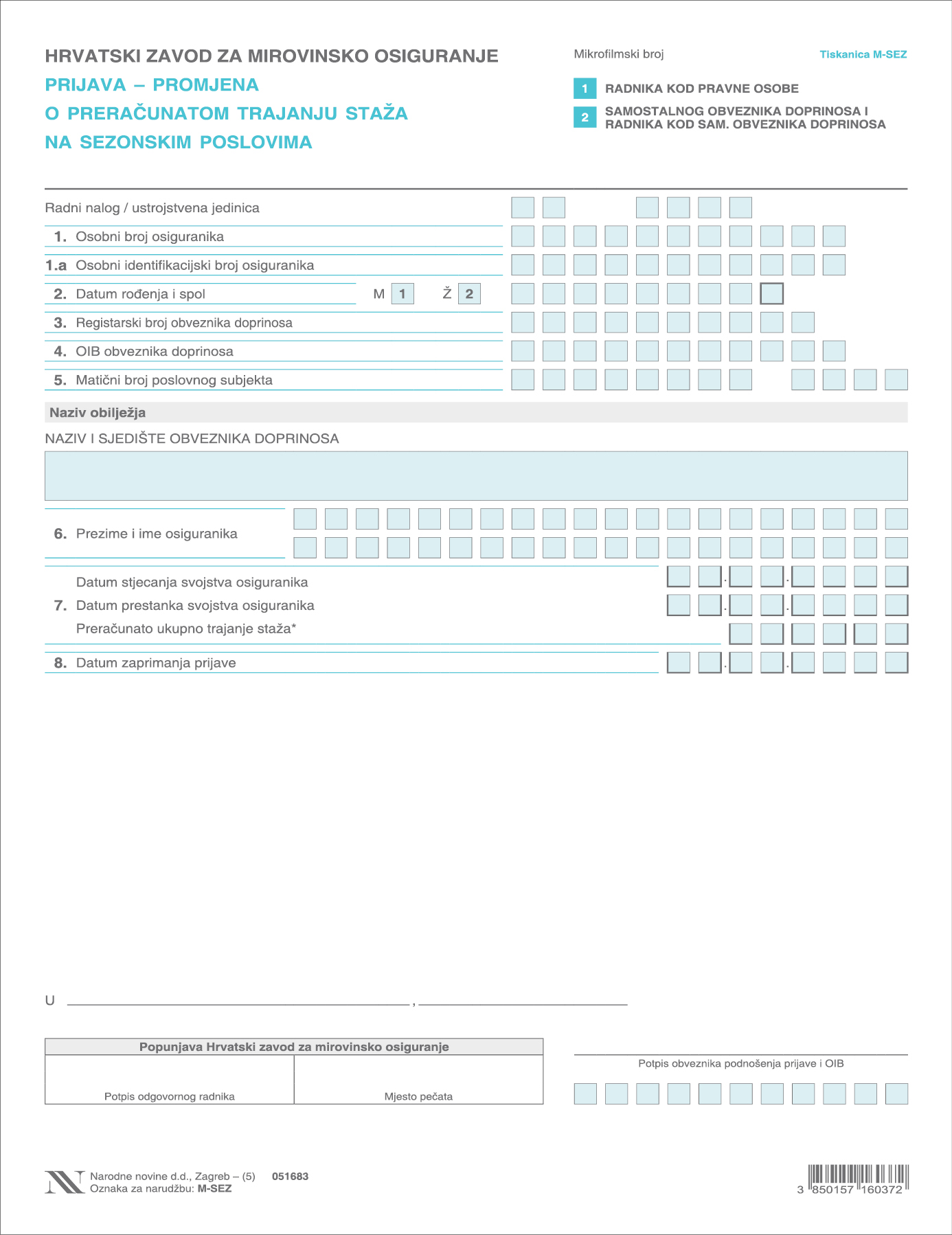 HRVATSKI ZAVOD ZA MIROVINSKO OSIGURANJE
PRIJAVA – PROMJENA
O PRERAČUNATOM TRAJANJU STAŽA
NA SEZONSKIM POSLOVIMA

Mikrofilmski broj

Tiskanica M-SEZ

1 RADNIKA KOD PRAVNE OSOBE

2 SAMOSTALNOG OBVEZNIKA DOPRINOSA I RADNIKA KOD SAM. OBVEZNIKA DOPRINOSA

Radni nalog / ustrojstvena jedinica

1. Osobni broj osiguranika

1.a Osobni identifikacijski broj osiguranika

2. Datum rođenja i spol M 1 Ž 2

3. Registarski broj obveznika doprinosa

4. OIB obveznika doprinosa

5. Matični broj poslovnog subjekta

Naziv obilježja

NAZIV I SJEDIŠTE OBVEZNIKA DOPRINOSA

6. Prezime i ime osiguranika

Datum stjecanja svojstva osiguranika
7. Datum prestanka svojstva osiguranika
Preračunato ukupno trajanje staža*

8. Datum zaprimanja prijave

U ,

Popunjava Hrvatski zavod za mirovinsko osiguranje

Potpis odgovornog radnika

Mjesto pečata

Potpis obveznika podnošenja prijave i OIB

Narodne novine d.d., Zagreb – (5) 051683
Oznaka za narudžbu: M-SEZ

3 850157 160372