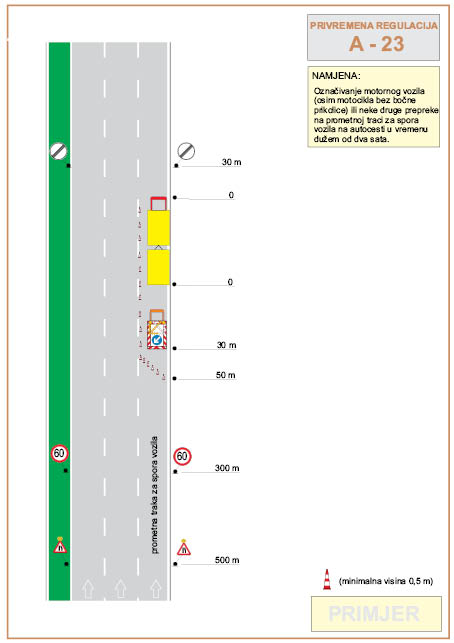 PRIVREMENA REGULACIJA
A - 23

NAMJENA:
Označivanje motornog vozila (osim motocikla bez bočne prikolice) ili neke druge prepreke na prometnoj traci za spora vozila na autocesti u vremenu dužem od dva sata.

30 m
0
0
30 m
50 m
60
60
300 m
prometna traka za spora vozila
500 m
(minimalna visina 0,5 m)
PRIMJER